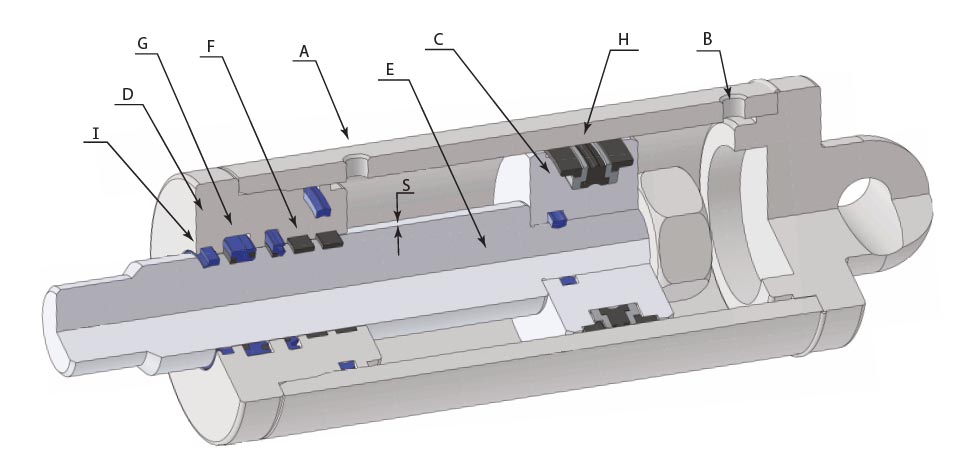 G
F
A
C
H
B
D
E
I
S